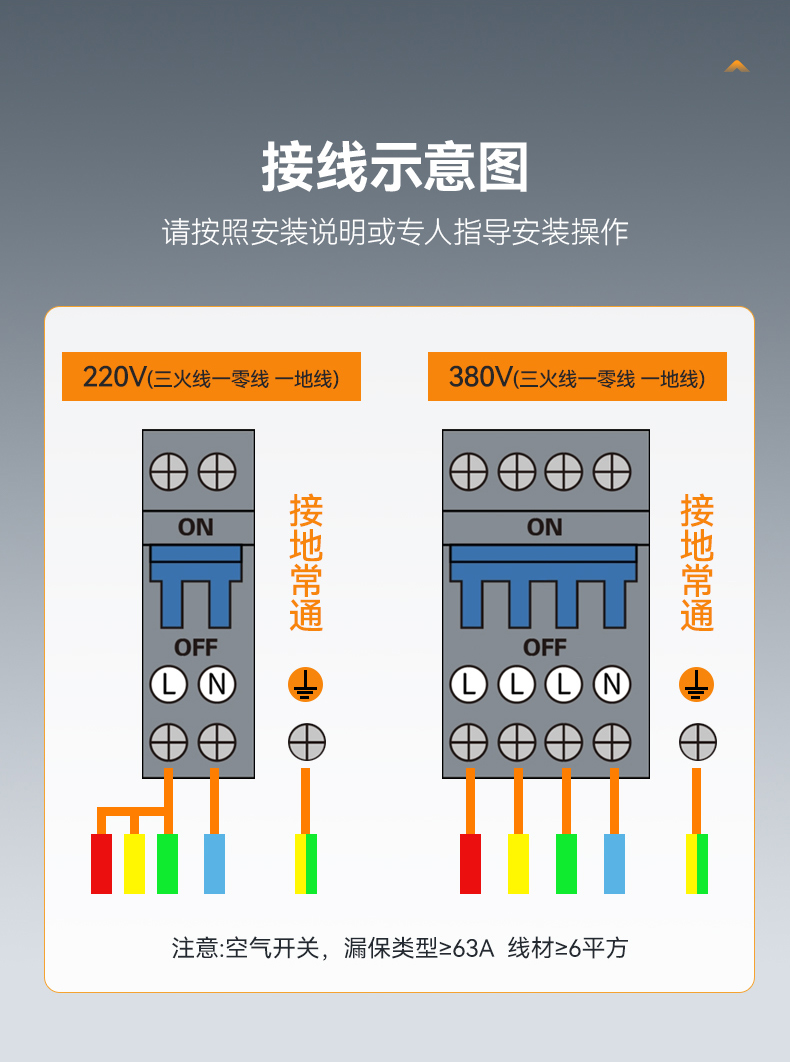 接线示意图

请按照安装说明或专人指导安装操作

220V(三火线一零线 一地线)

ON

OFF

L N

接地常通

380V(三火线一零线 一地线)

ON

OFF

L L L N

接地常通

注意:空气开关，漏保类型≥63A 线材≥6平方